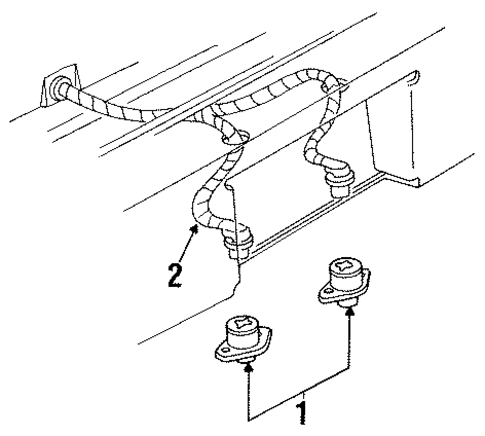 2

1