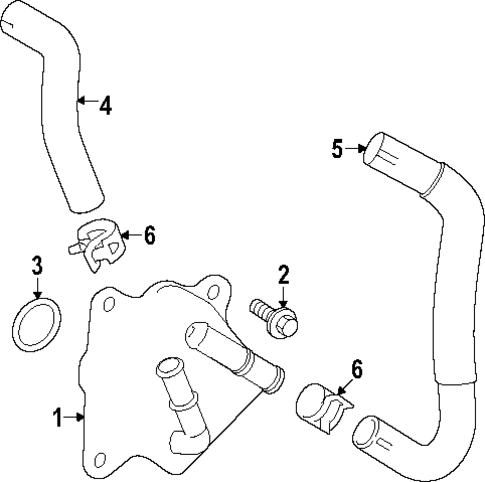 4
5
6
3
2
6
1