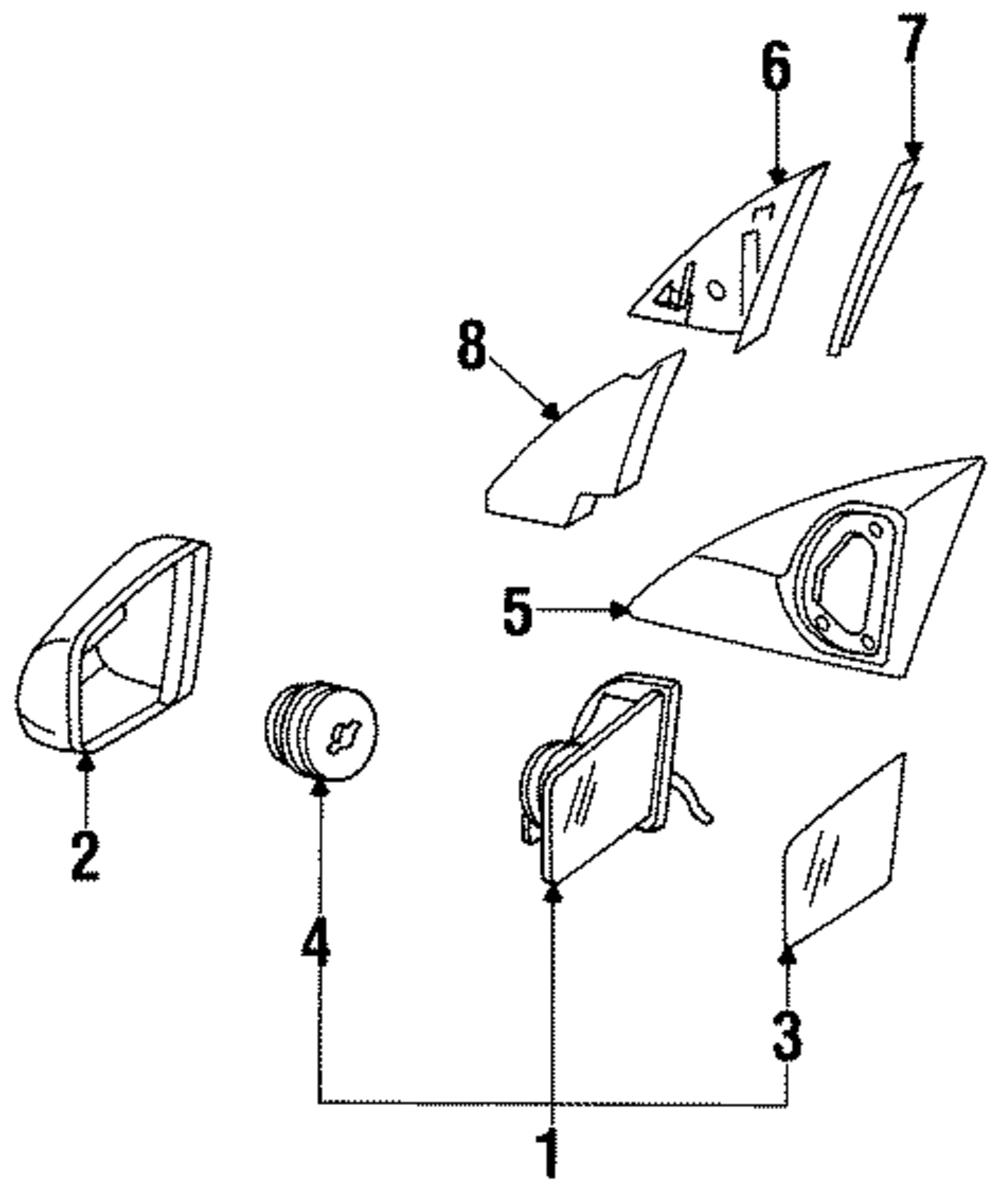 6
7
8
5
2
4
3
1