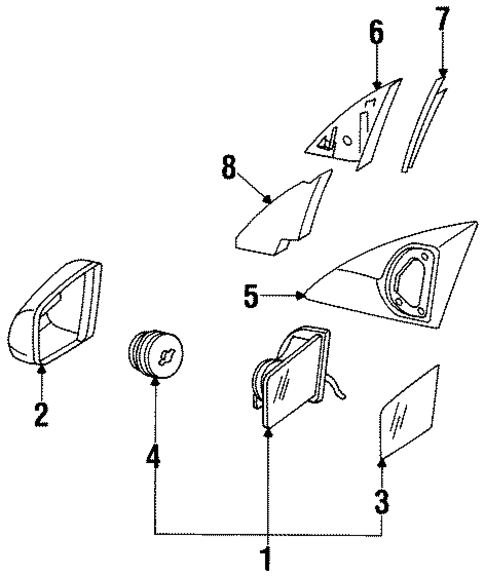 6
7
8
5
2
4
3
1