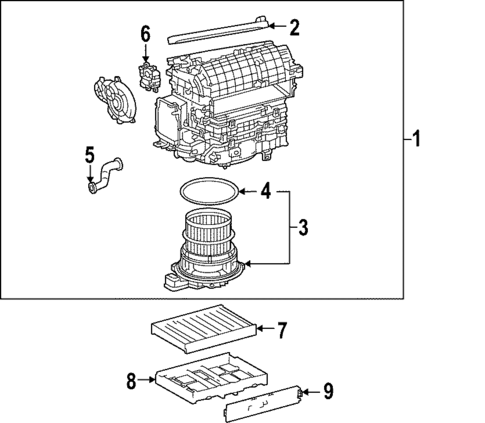 6
2
1
5
4
3
7
8
9