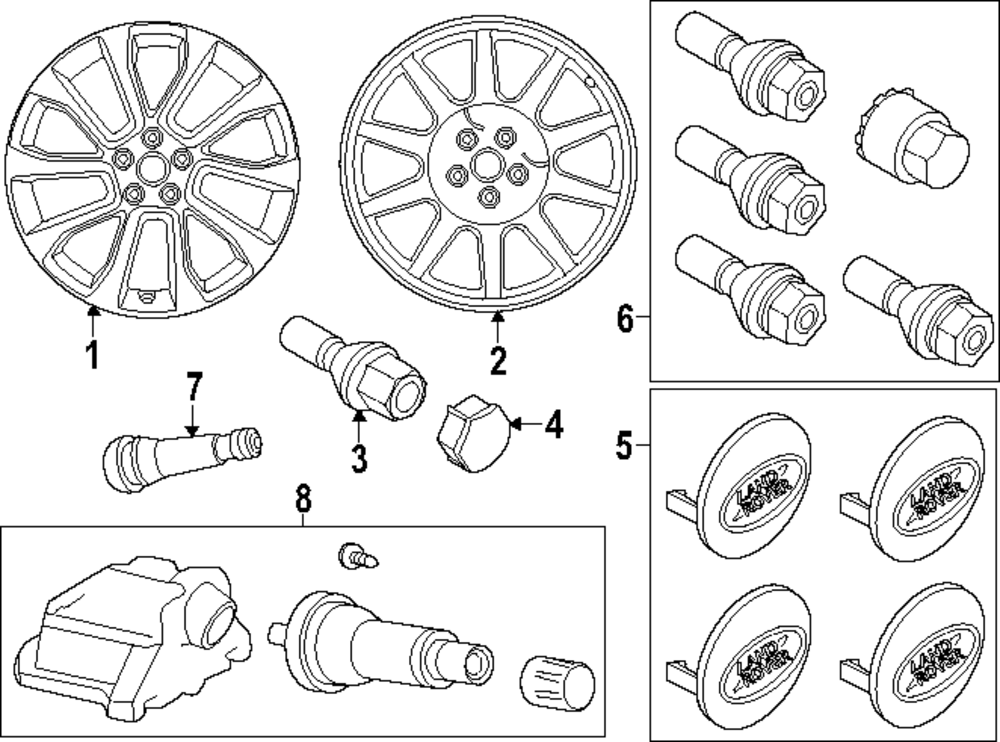 1
2
6
7
3
4
5
8
LAND ROVER
LAND ROVER
LAND ROVER
LAND ROVER