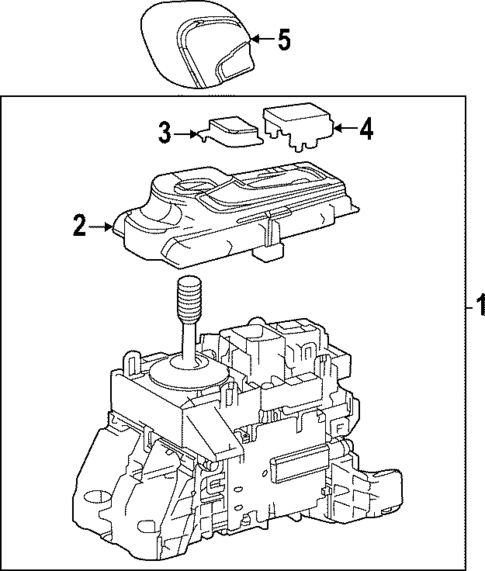 5
3
4
2
1