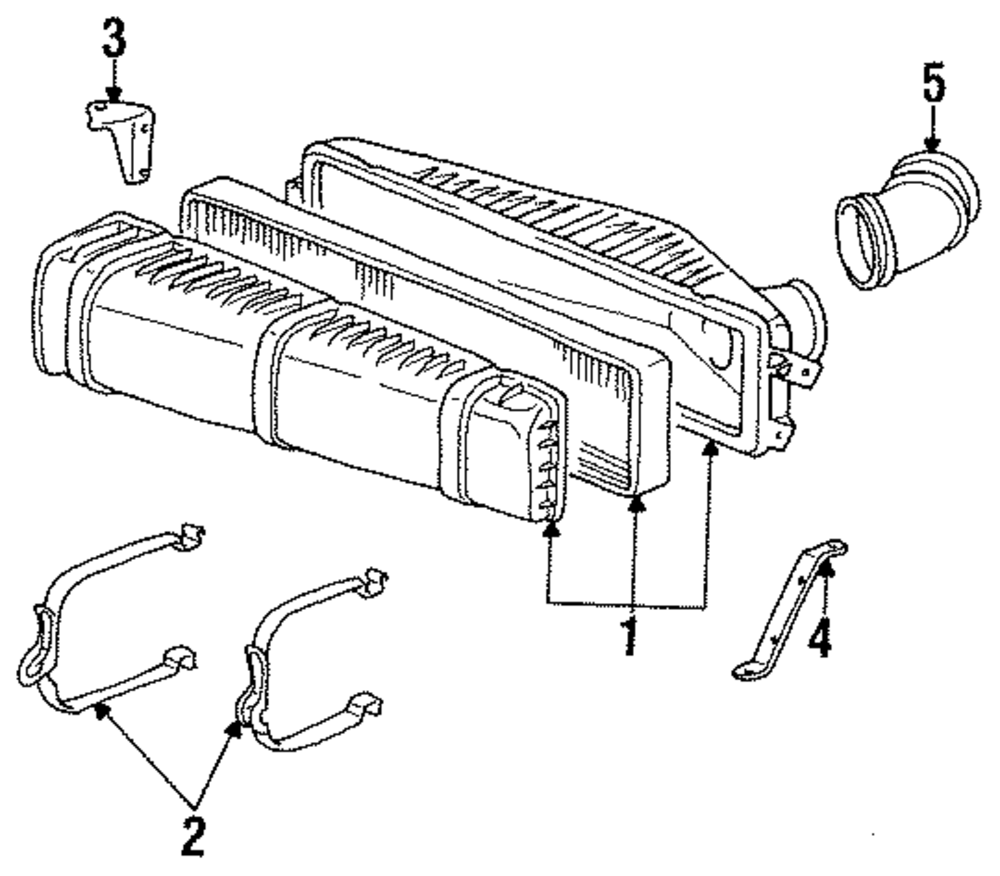 3
5
1
4
2