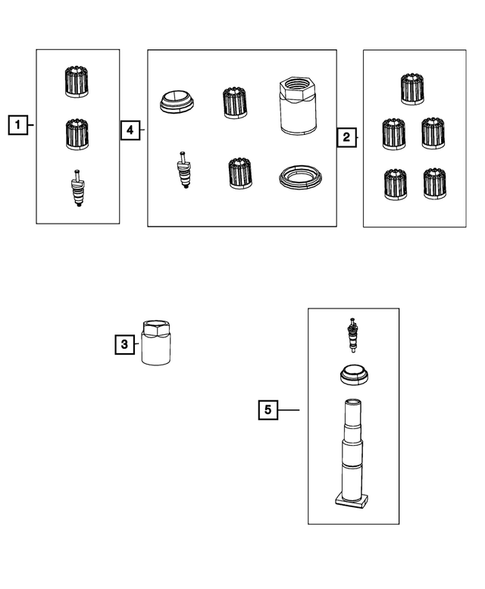 1

4

2

3

5