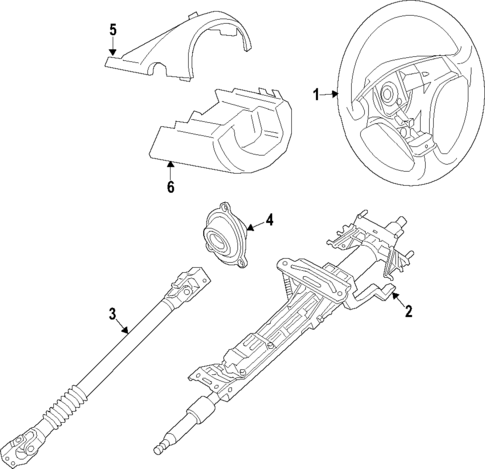 5
1
6
4
3
2