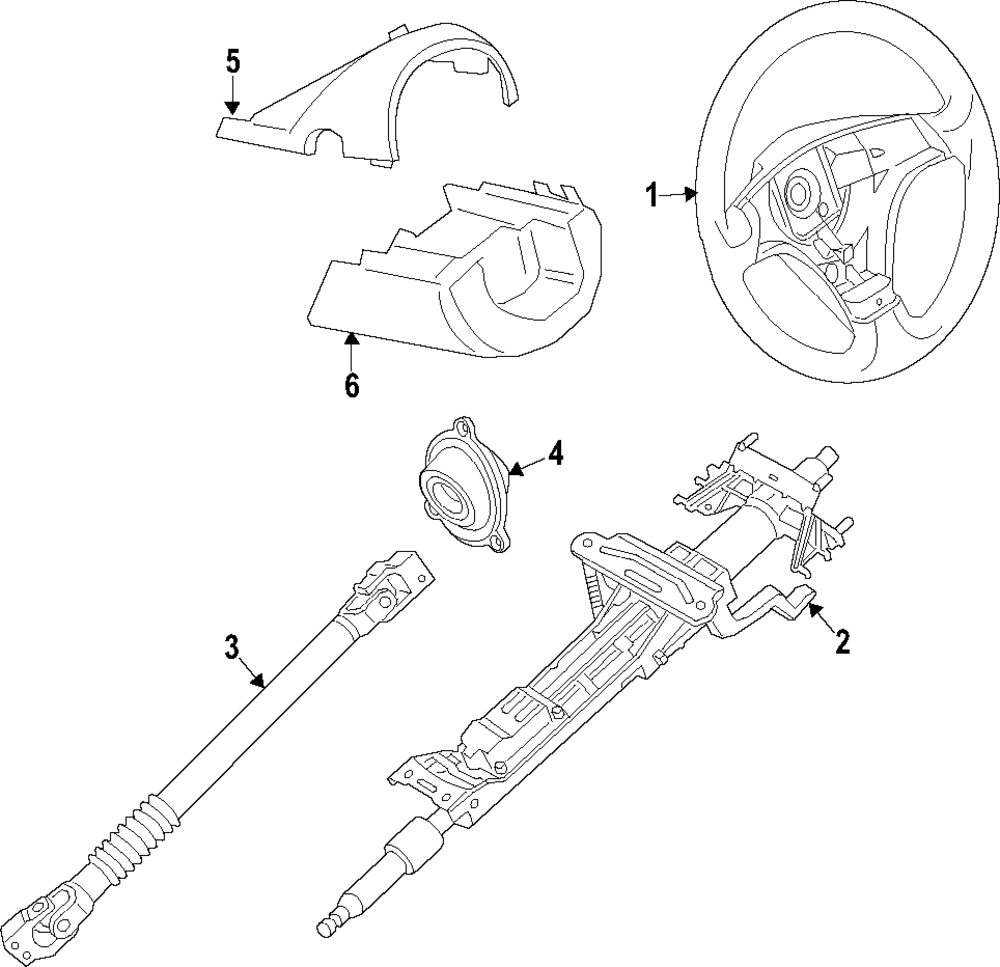 5

1

6

4

2

3