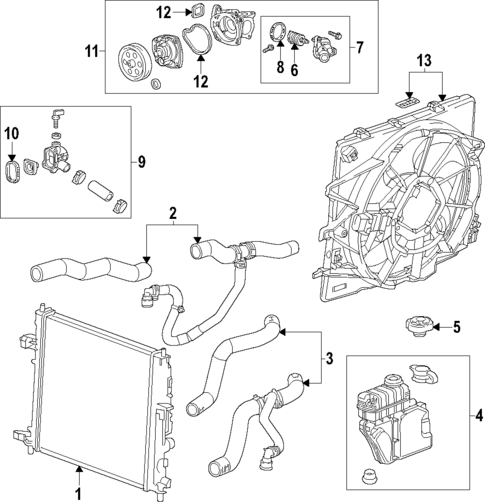 12
11
12
8
6
7
13
10
9
2
5
3
4
1