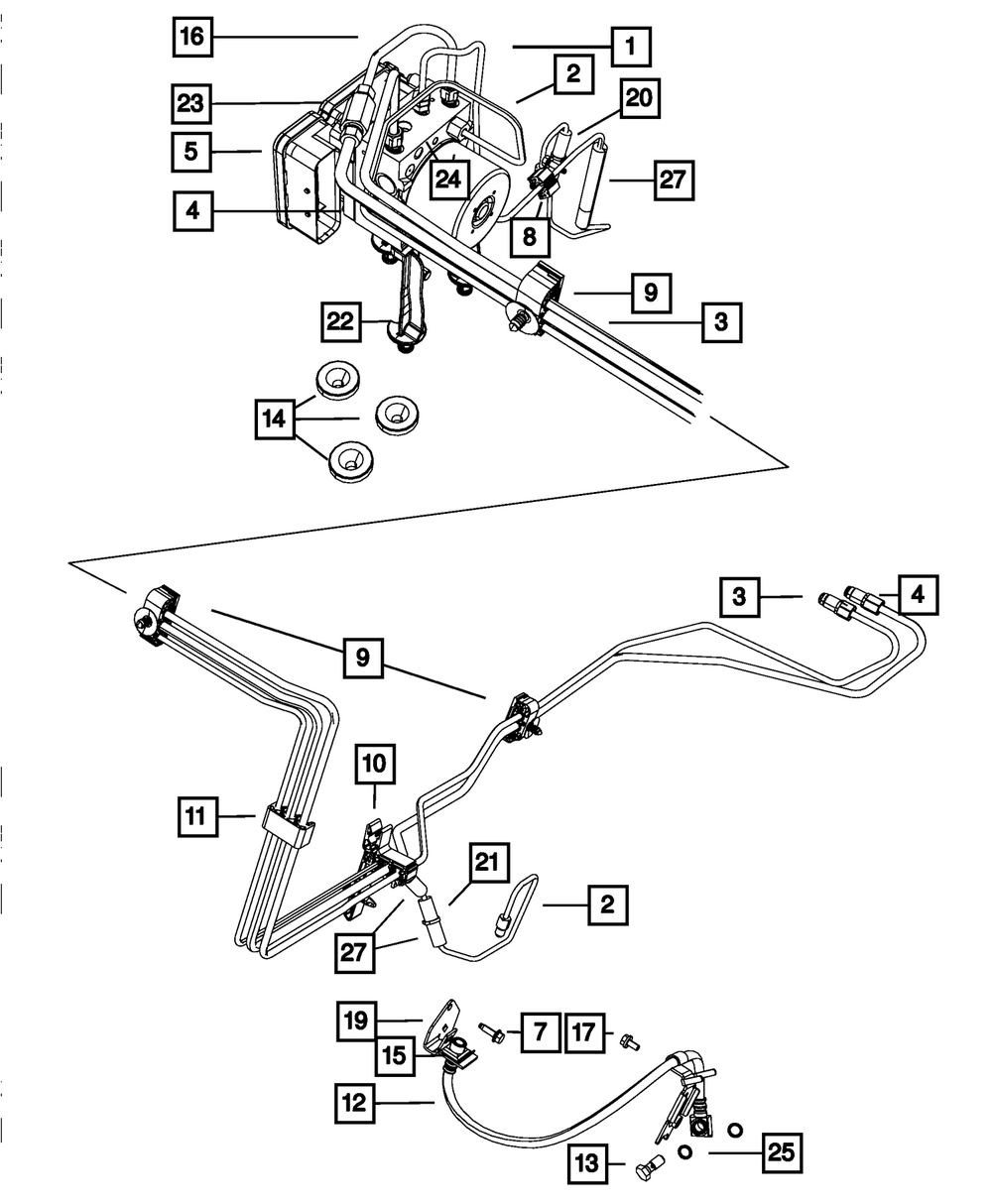 16
1
2
23
20
5
24
27
4
8
9
22
3
14
3
4
9
10
11
21
2
27
19
7
17
15
12
13
25