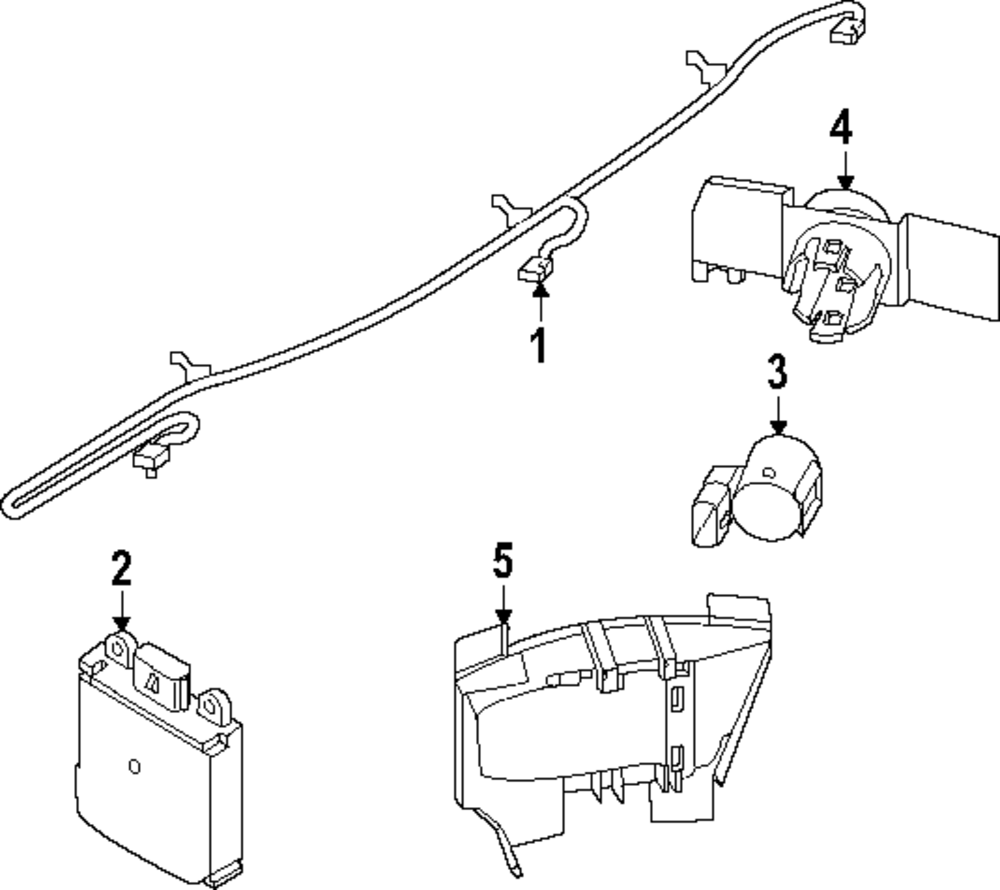 4
1
3
2
5