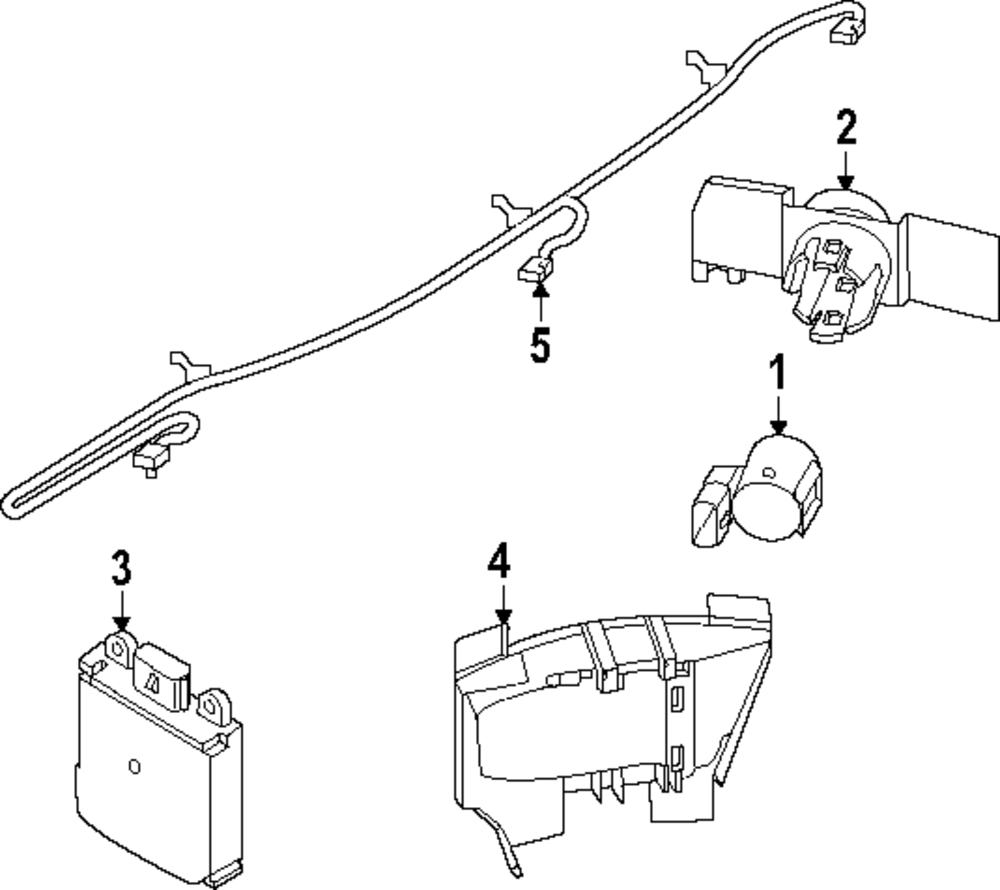 2
5
1
3
4