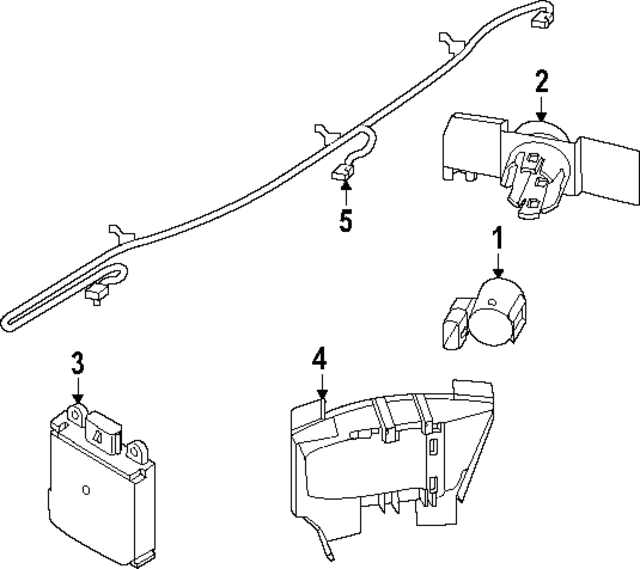 2
5
1
3
4