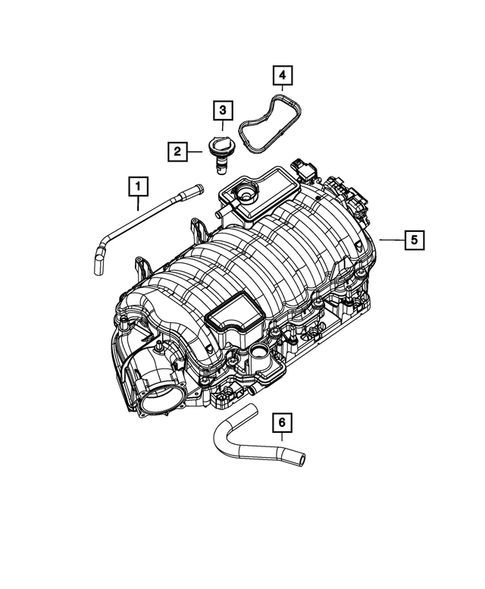 4
3
2
1
5
6