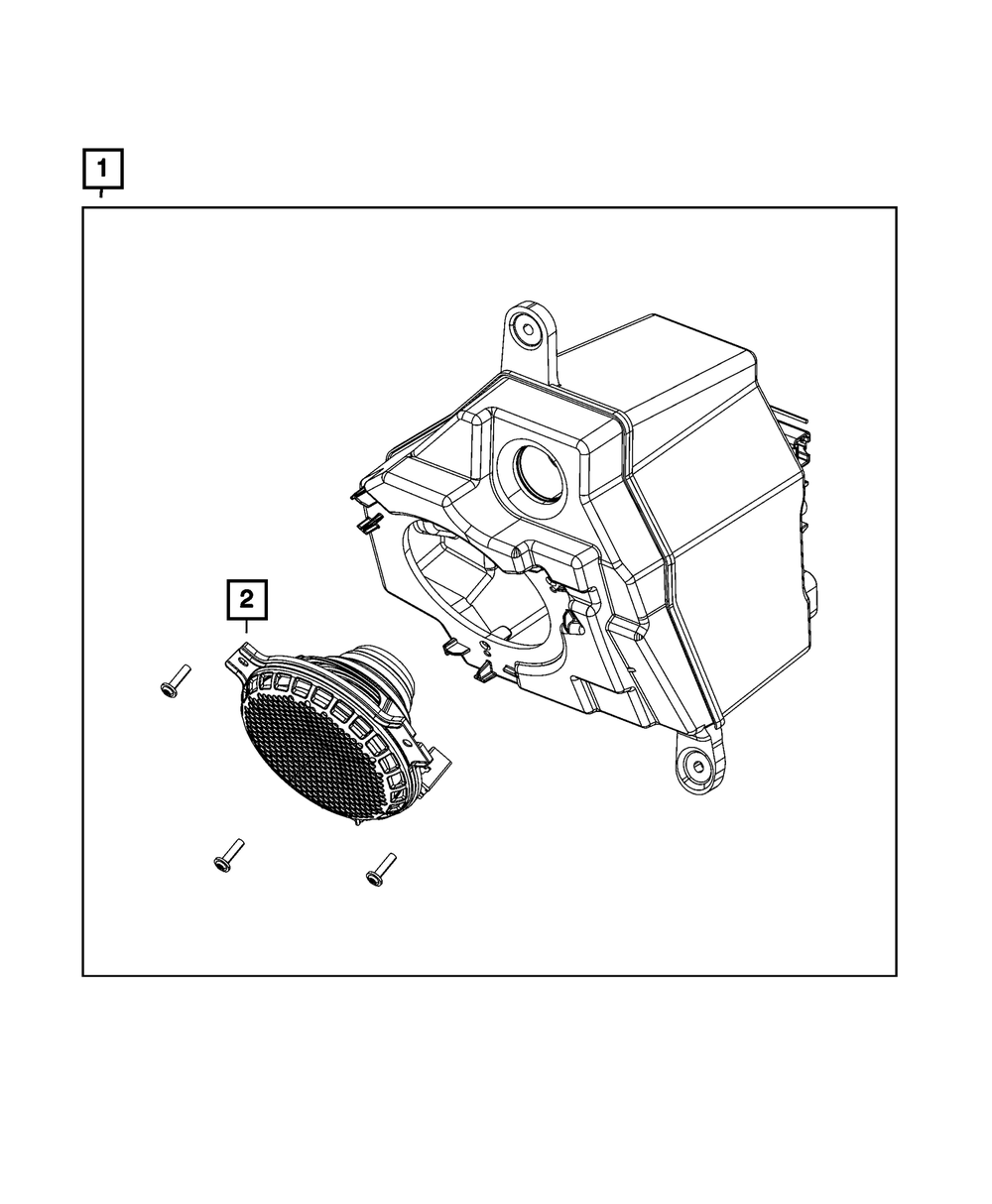 1

2