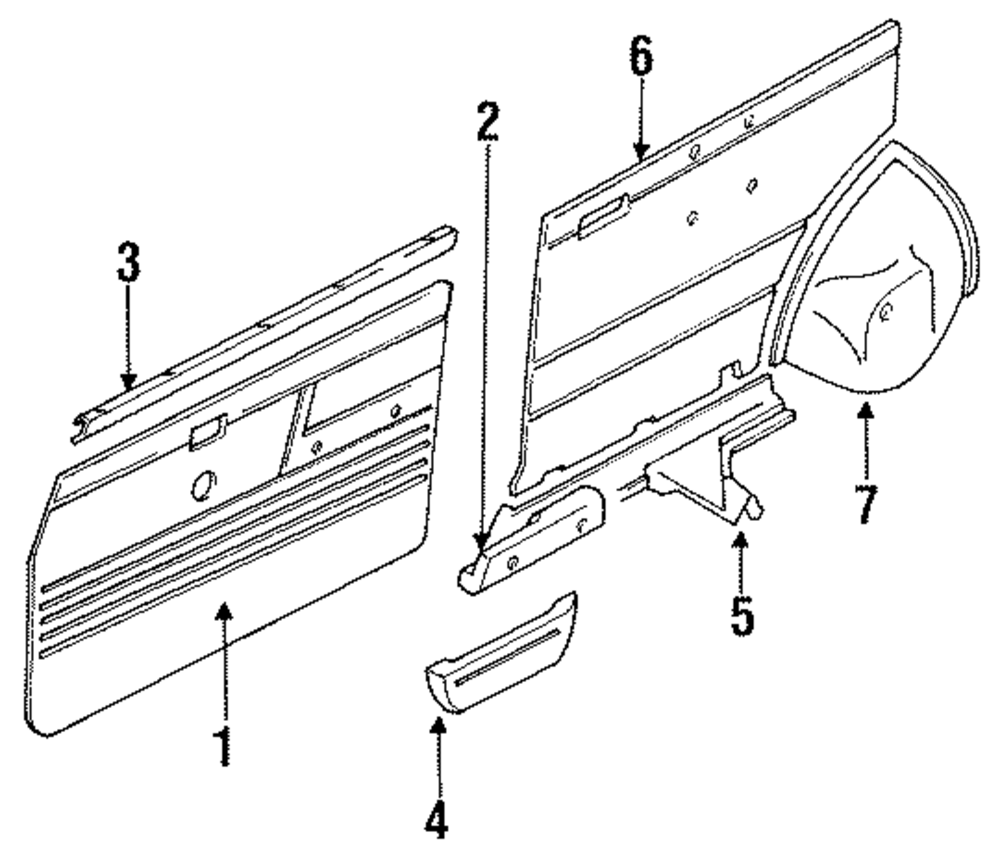 6
2
3
7
5
1
4