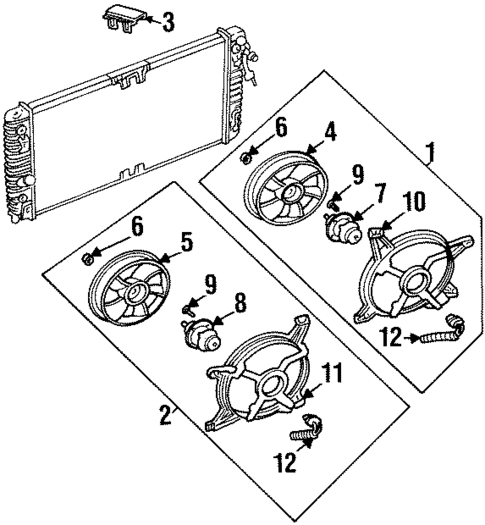 3
6
4
1
9
7
10
6
5
9
8
12
11
2
12