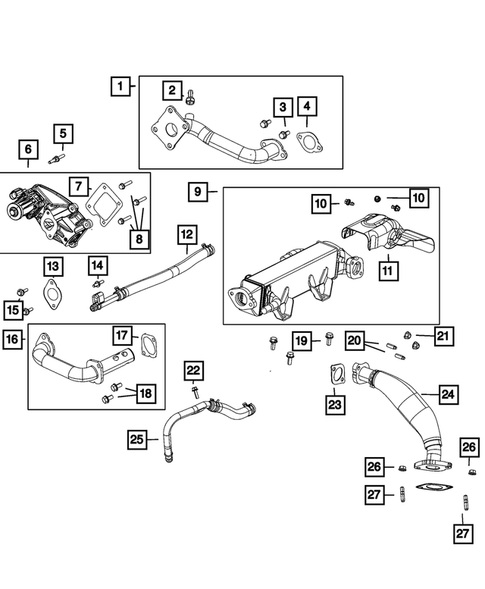 1
2
3
4
5
6
7
8
9
10
10
11
12
13
14
15
16
17
18
19
20
21
22
23
24
25
26
26
27
27