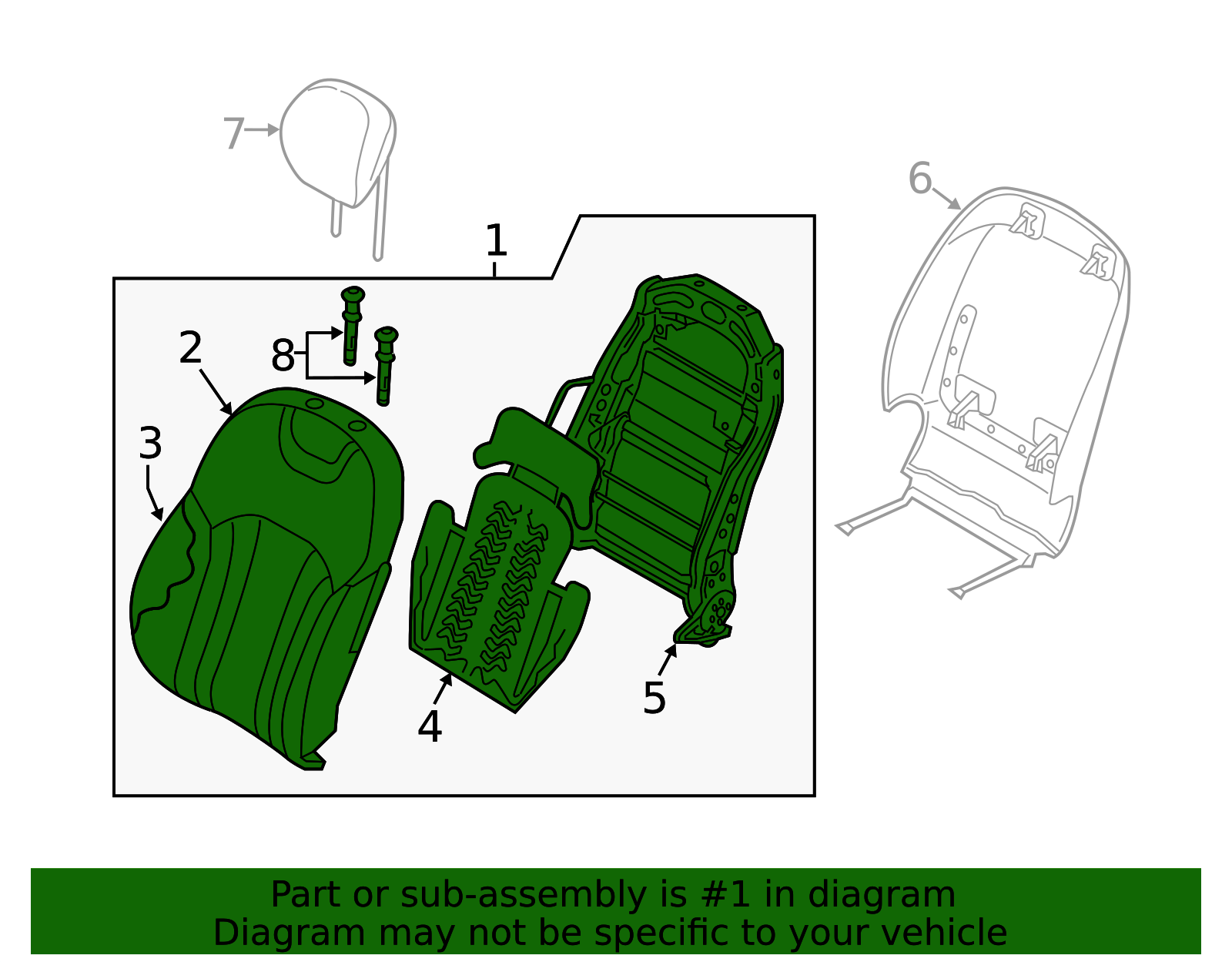 7
6
1
2
8
3
4
5
Part or sub-assembly is #1 in diagram
Diagram may not be specific to your vehicle