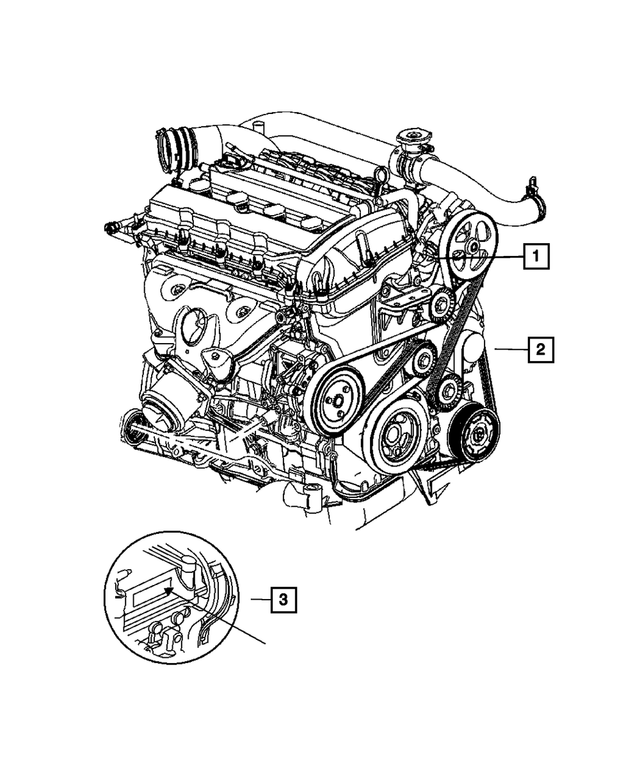 1
2
3