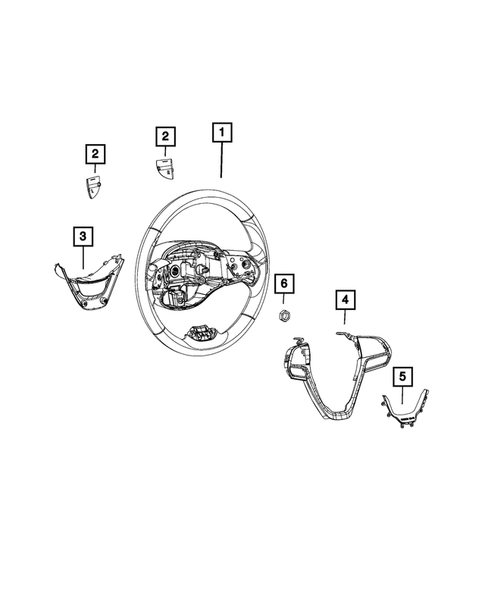 2
2
1
3
6
4
5