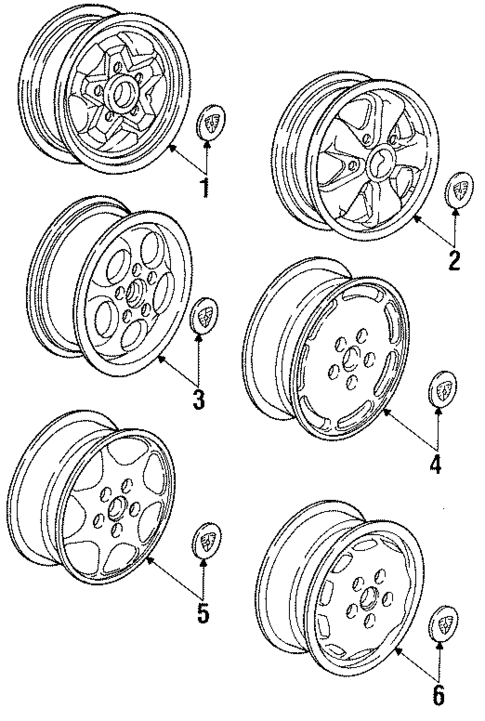 1
2
3
4
5
6