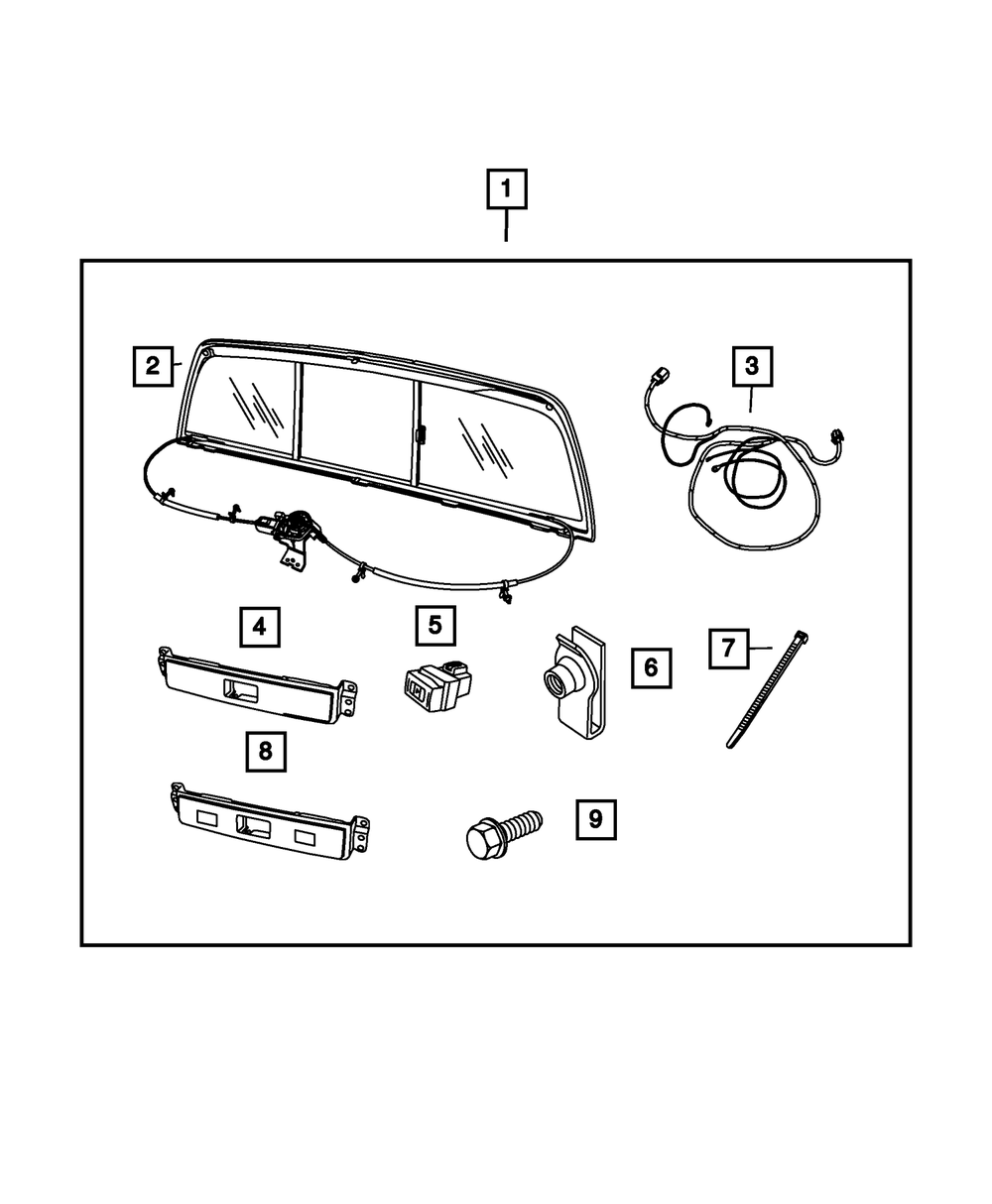 1
2
3
4
5
6
7
8
9