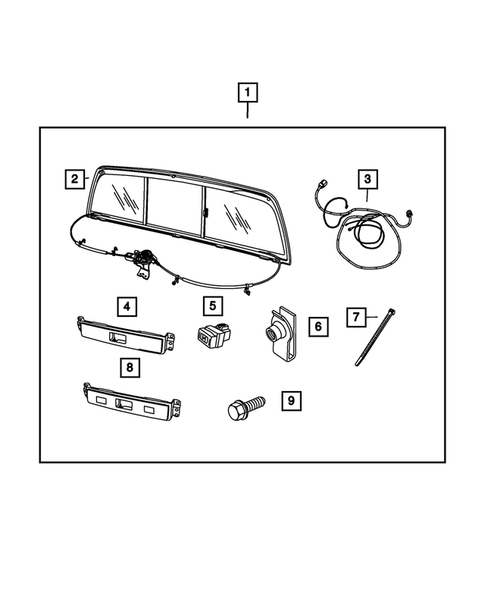 1
2
3
4
5
6
7
8
9