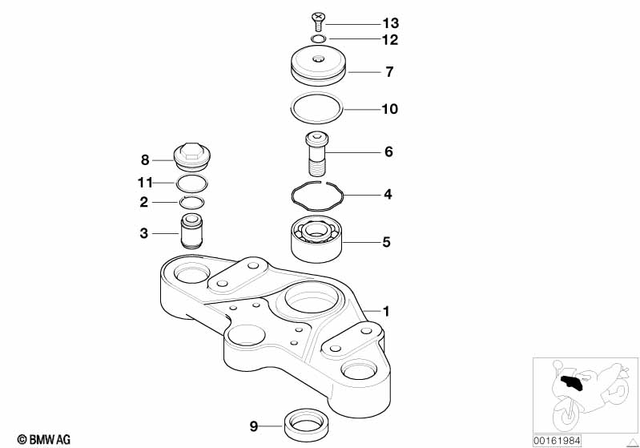 13
12
7
10
6
8
11
4
2
3
5
1
9
© BMW AG
00161984