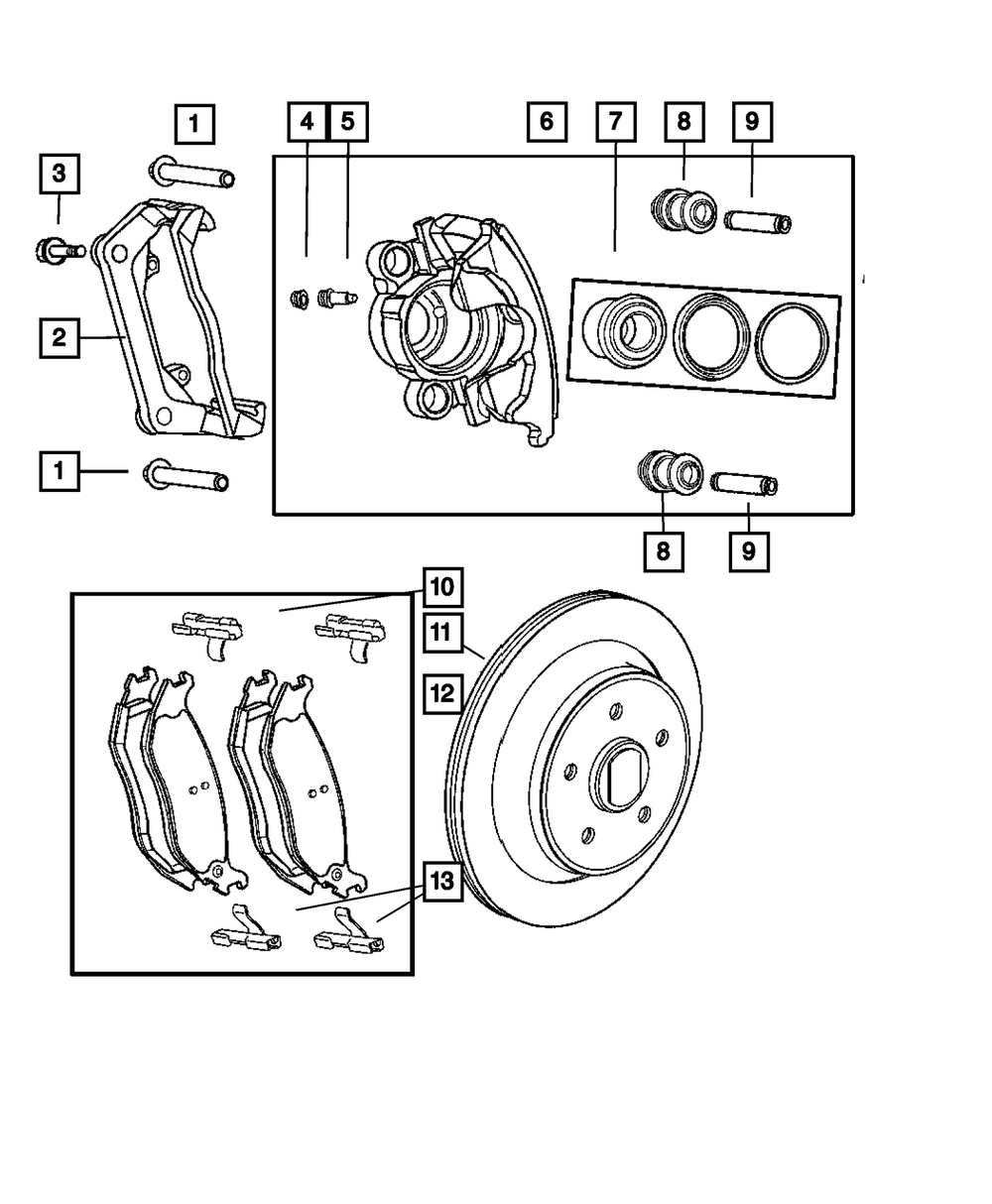 1
4
5
6
7
8
9
3
2
1
8
9
10
11
12
13