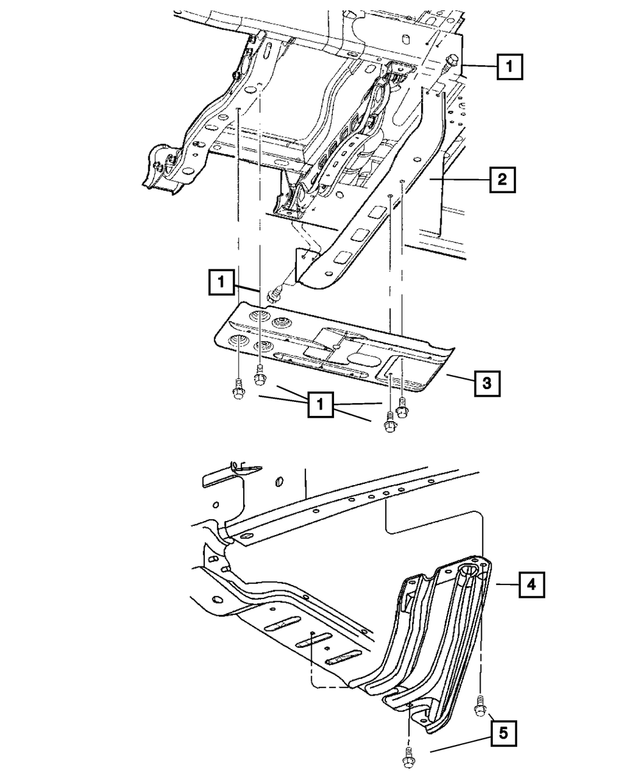 1
2
1
3
1
4
5