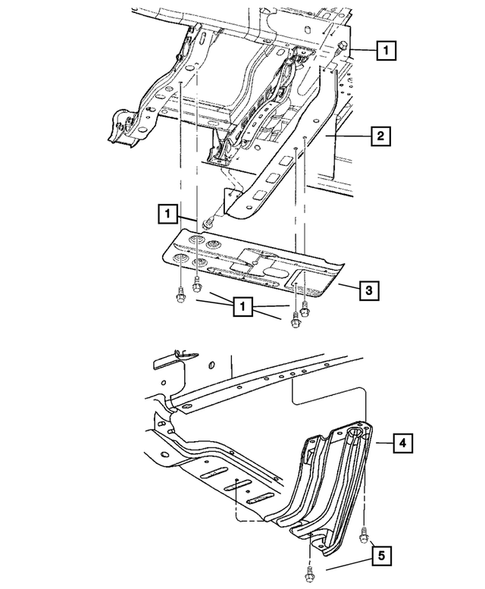 1
2
1
3
1
4
5