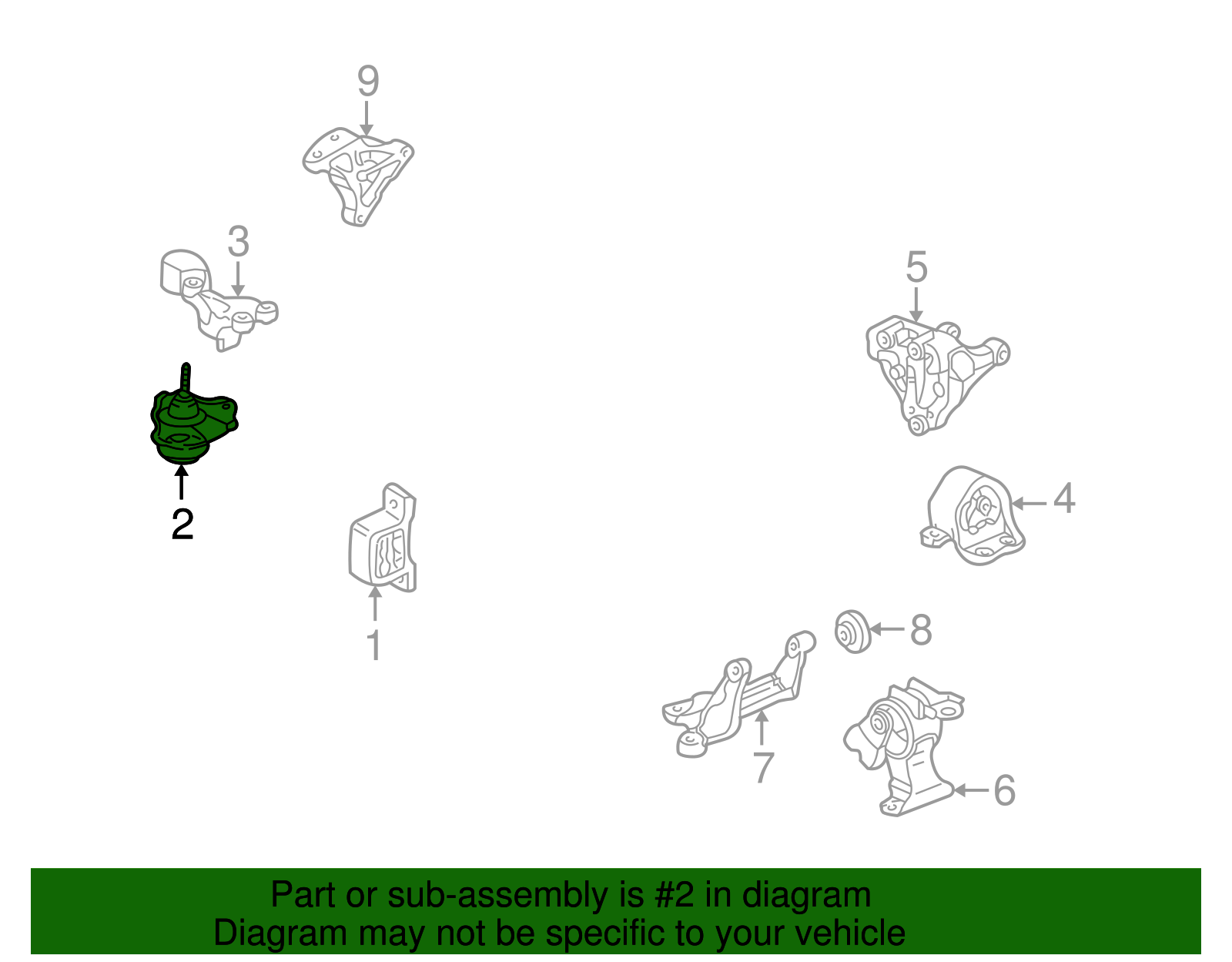 9

3

5

2

4

1

8

7

6

Part or sub-assembly is #2 in diagram
Diagram may not be specific to your vehicle