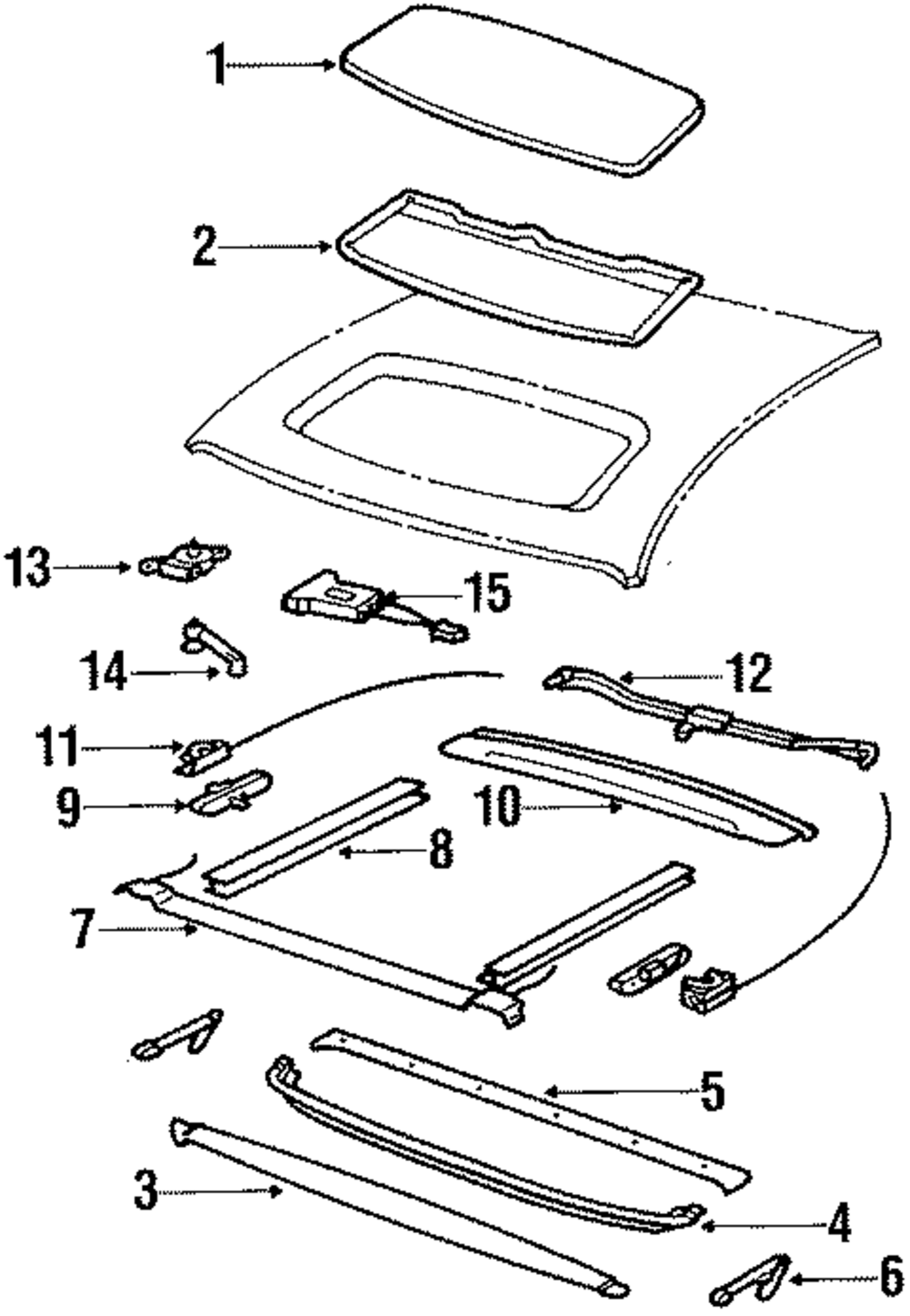 1
2
13
15
14
12
11
9
10
8
7
5
3
4
6