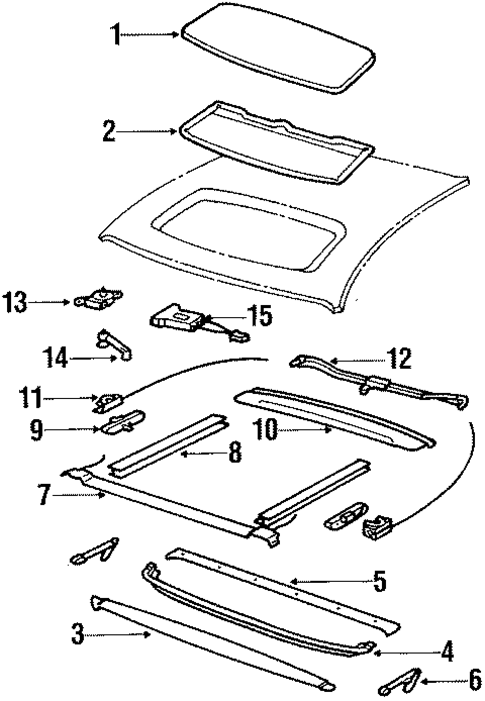 1
2
13
15
14
12
11
9
10
8
7
5
3
4
6