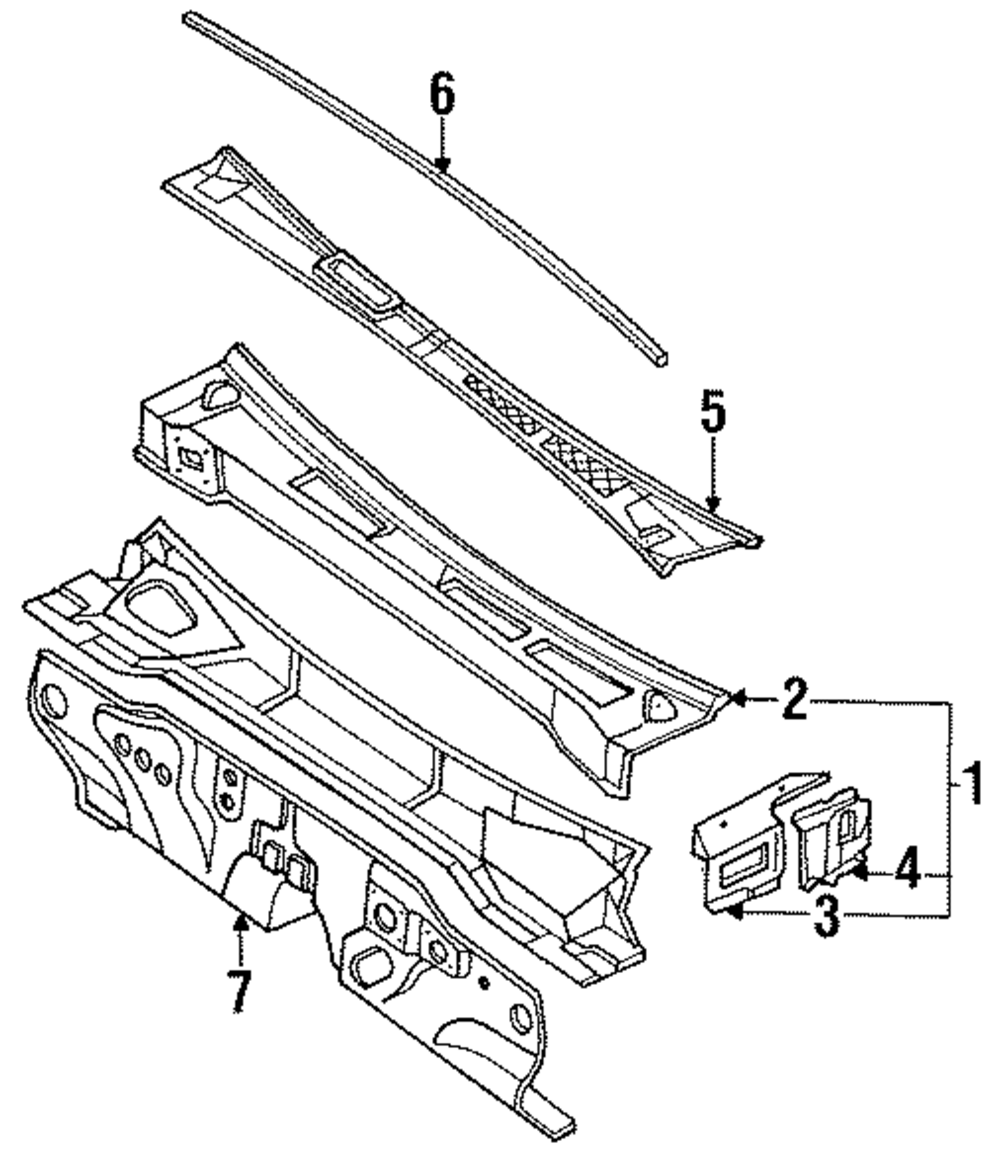 6
5
2
1
4
3
7