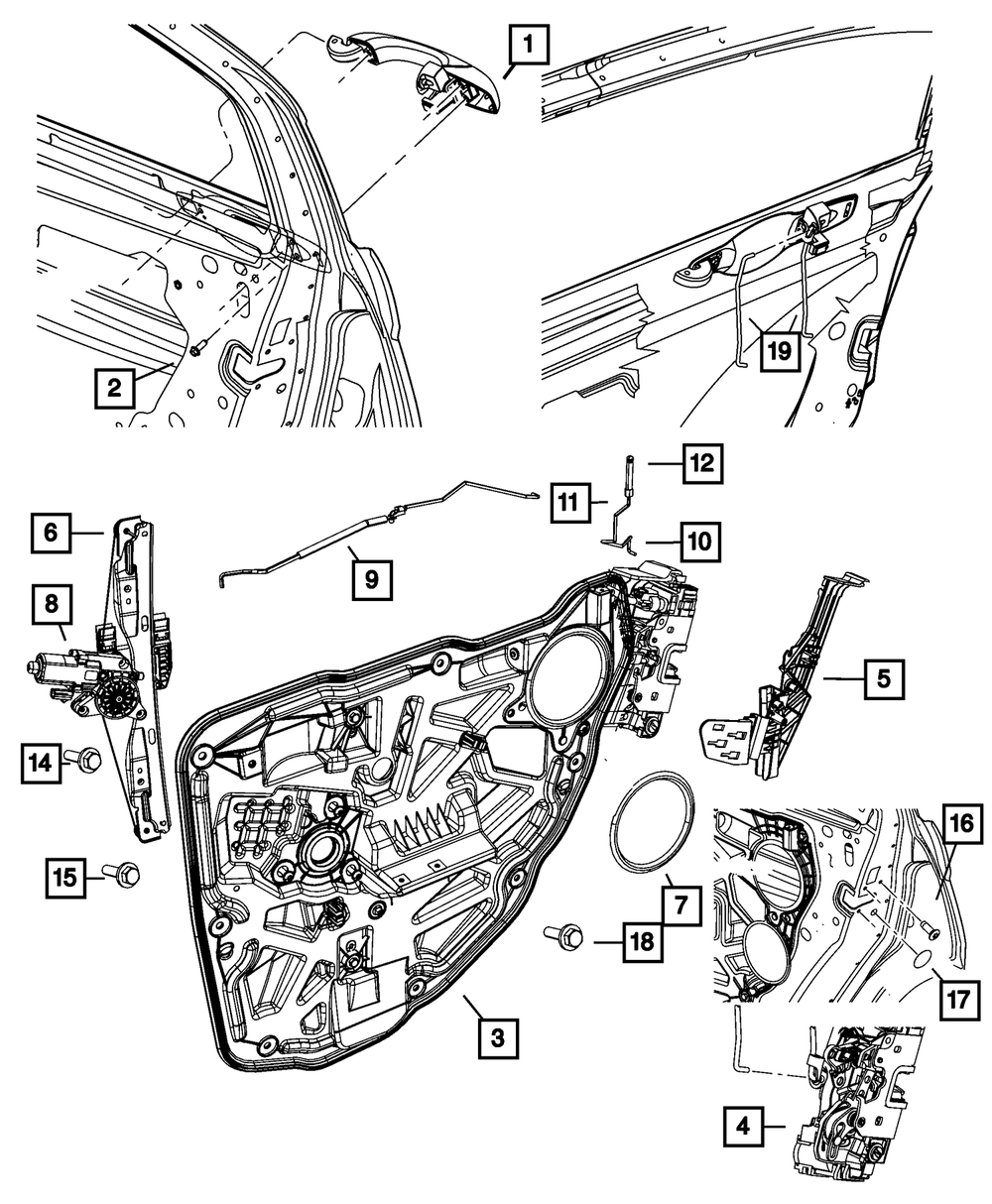 1
2
19
12
11
10
6
9
8
5
14
16
15
7
18
17
3
4