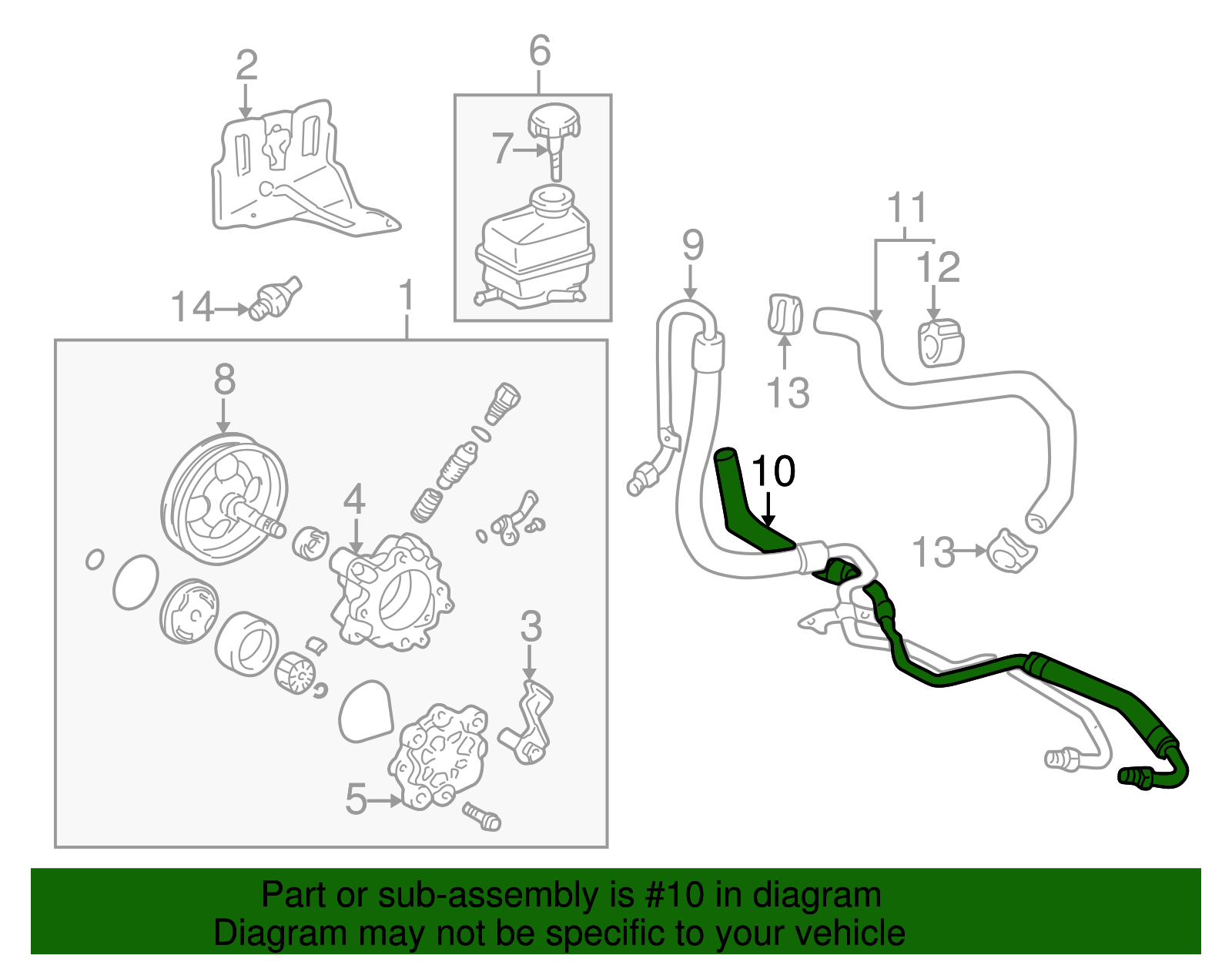 2
6
7
11
9
12
14
1
13
8
10
4
13
3
5

Part or sub-assembly is #10 in diagram
Diagram may not be specific to your vehicle