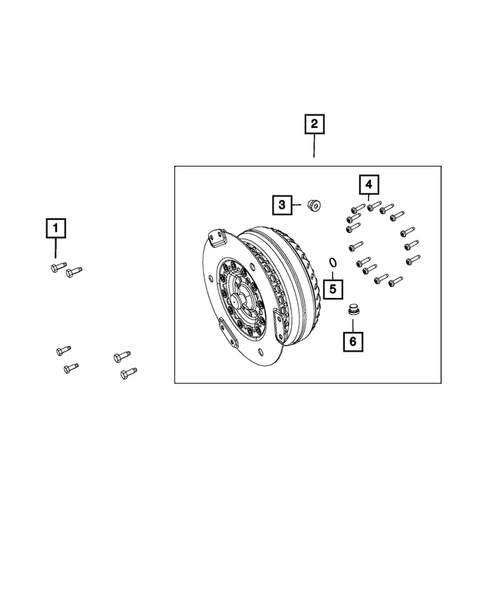 2
3
4
1
5
6