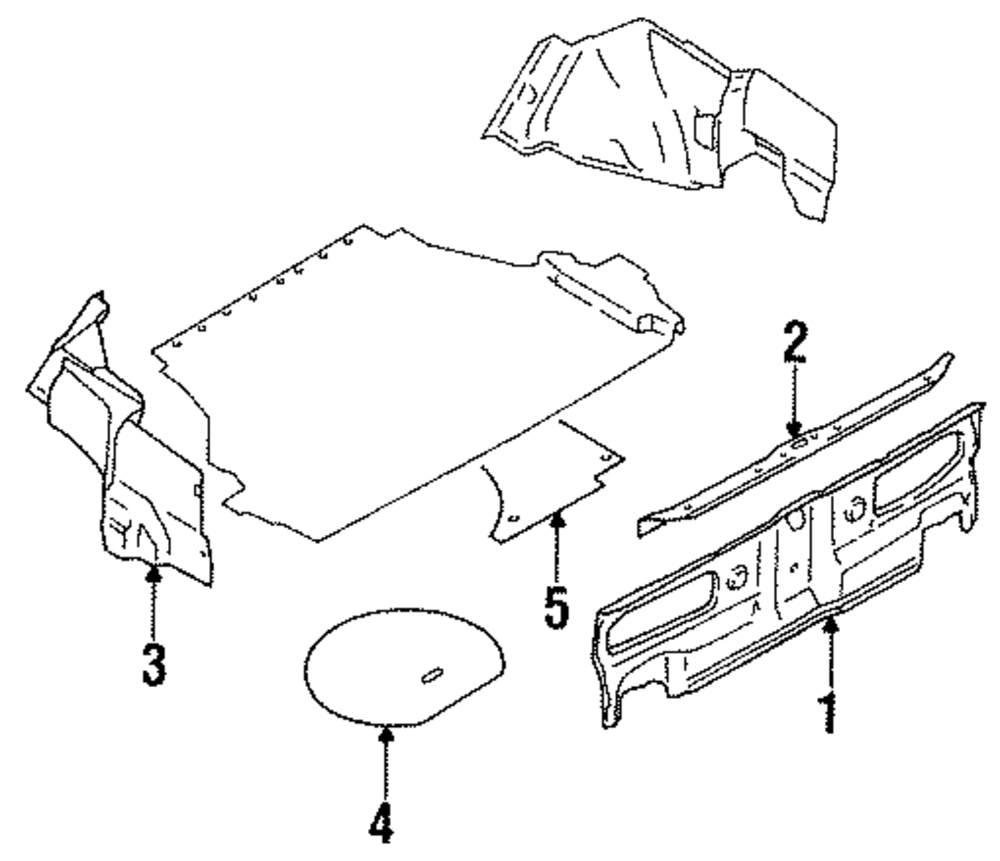 2
5
3
1
4