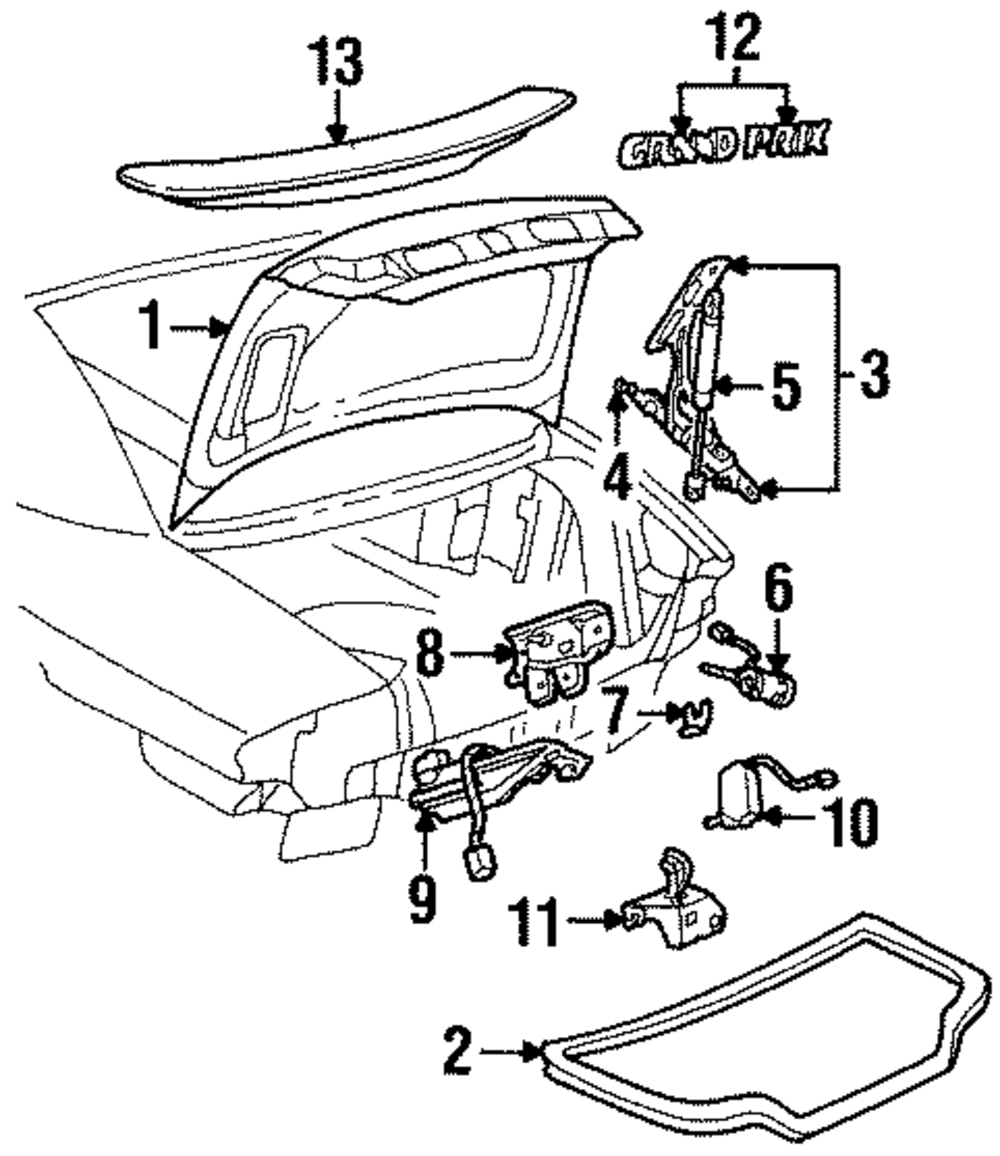 13
12
GRAND PRIX
1
3
5
4
6
8
7
10
9
11
2