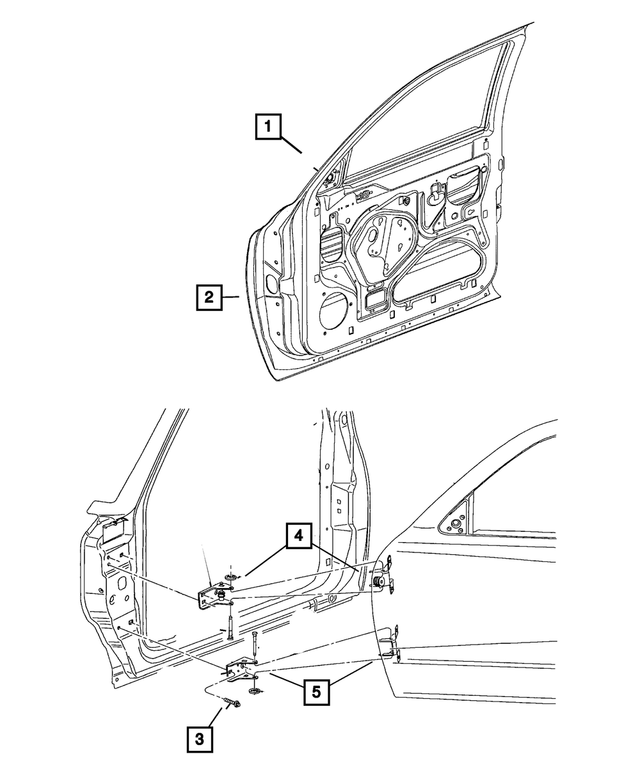 1
2
4
5
3