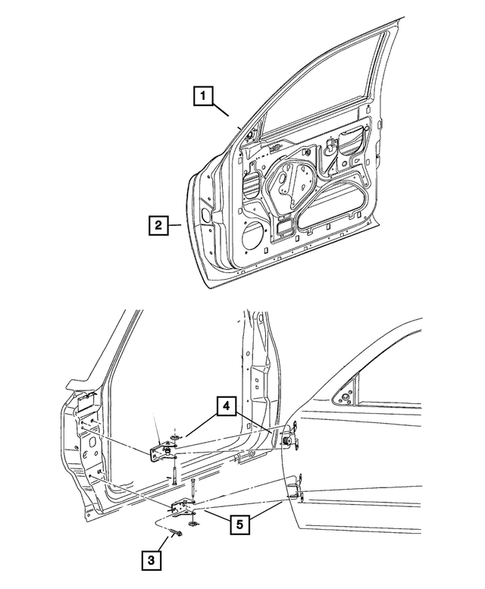 1
2
4
5
3