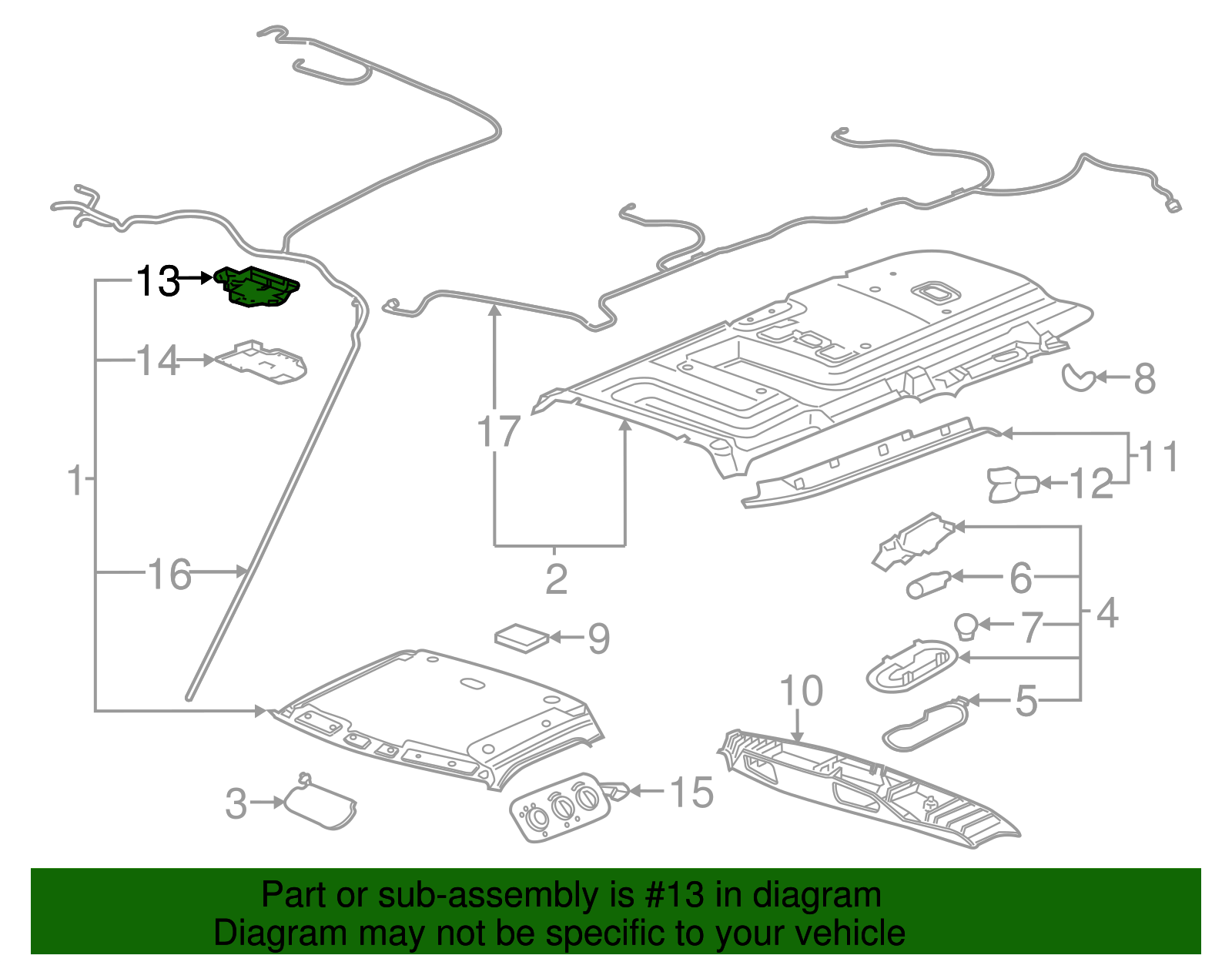 13
14
1
16
17
2
8
11
12
6
4
7
5
9
10
3
15

Part or sub-assembly is #13 in diagram
Diagram may not be specific to your vehicle