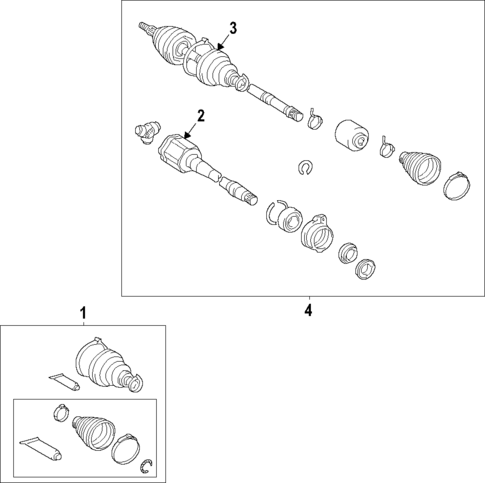 3
2
4
1