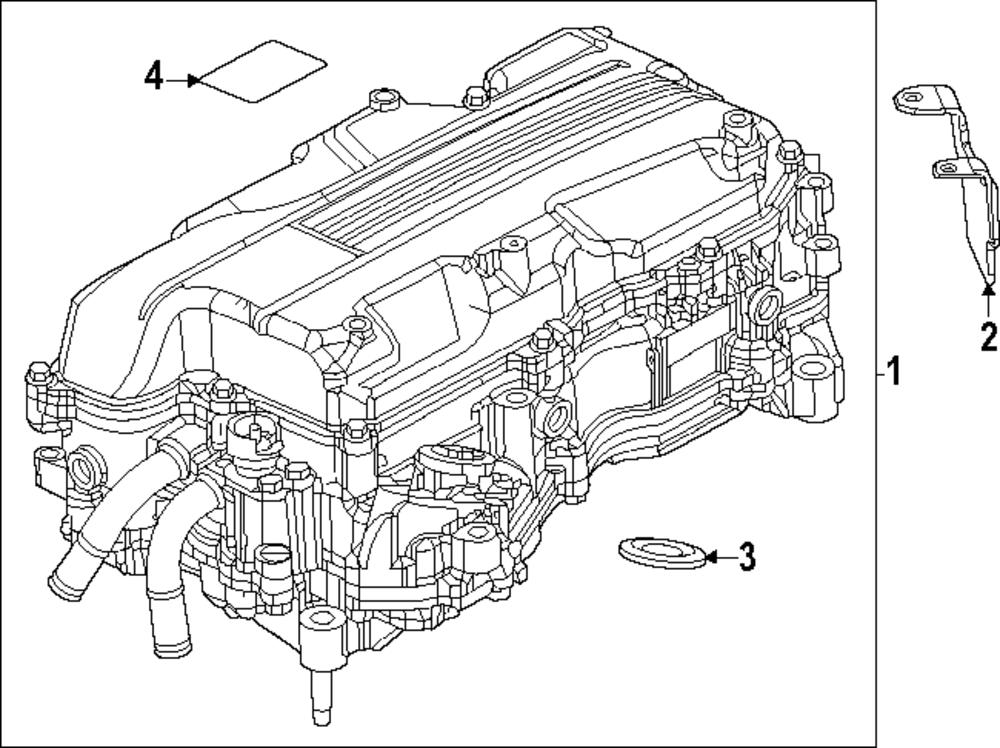 4
2
1
3