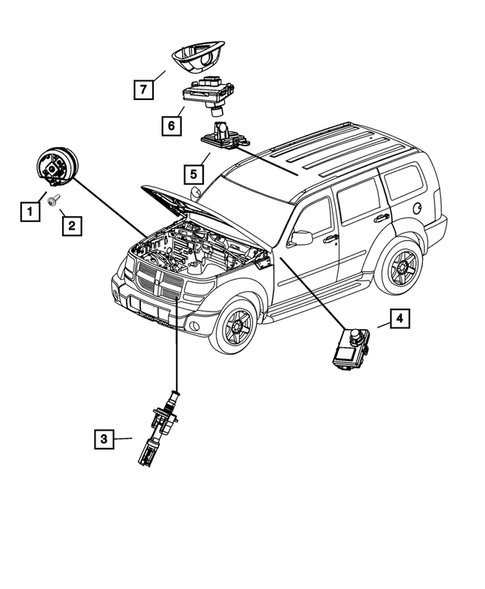 7

6

5

1

2

4

3