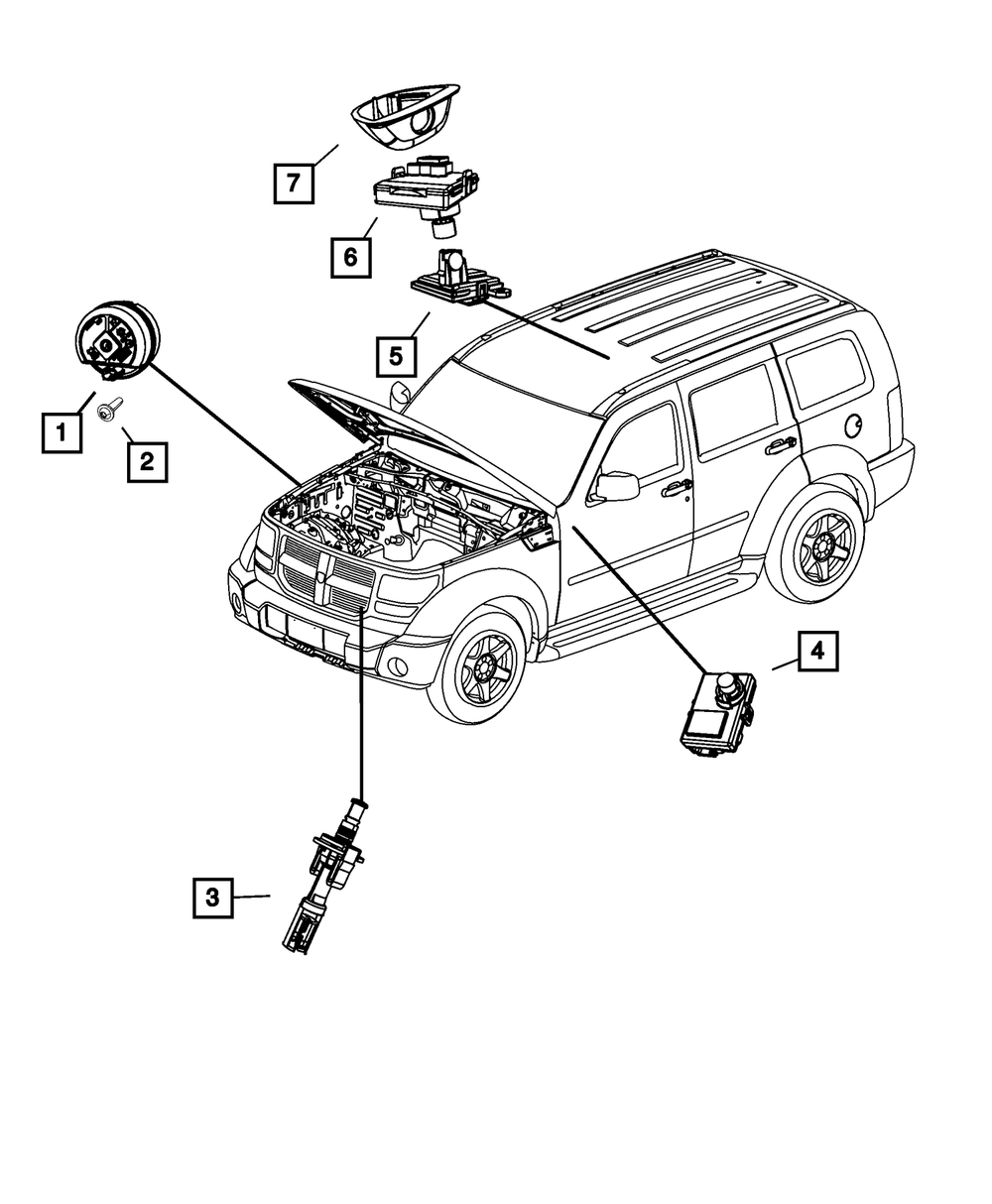 7
6
5
1
2
4
3