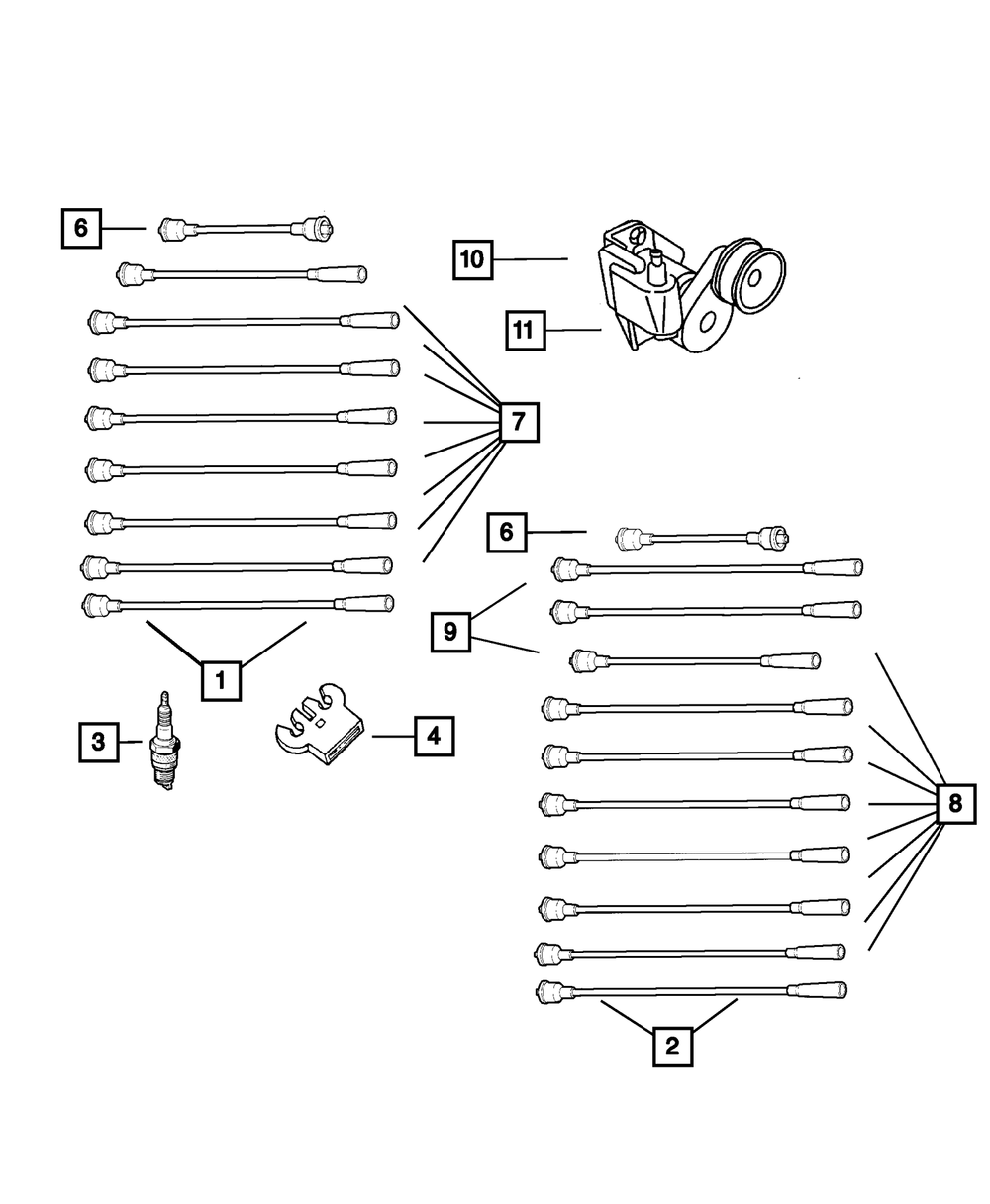 6

10

11

7

6

9

1

3

4

8

2