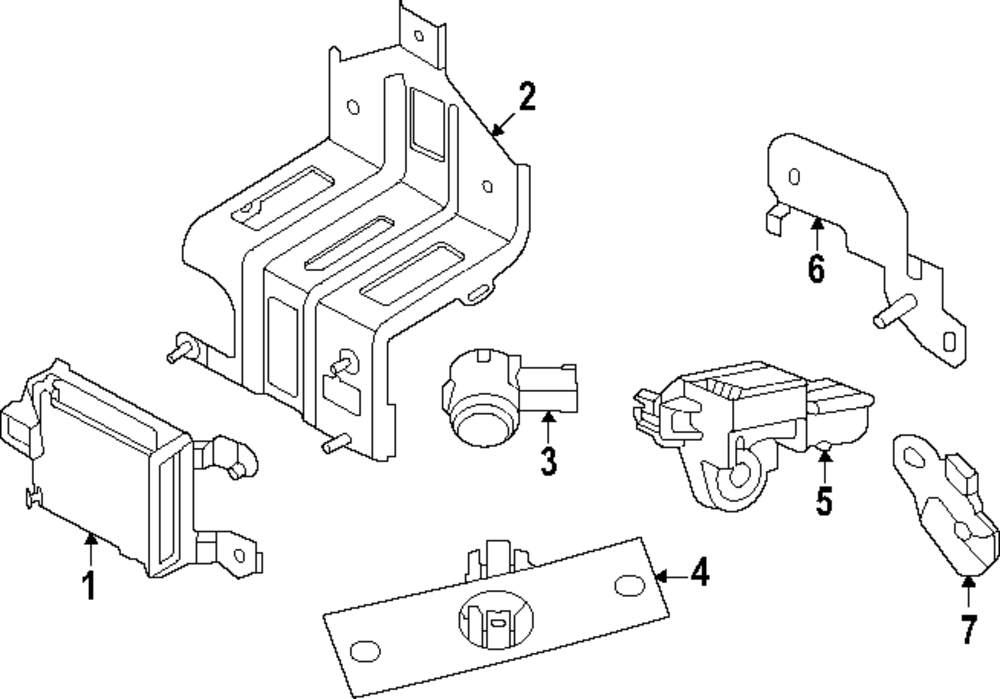 2

6

3

5

1

4

7