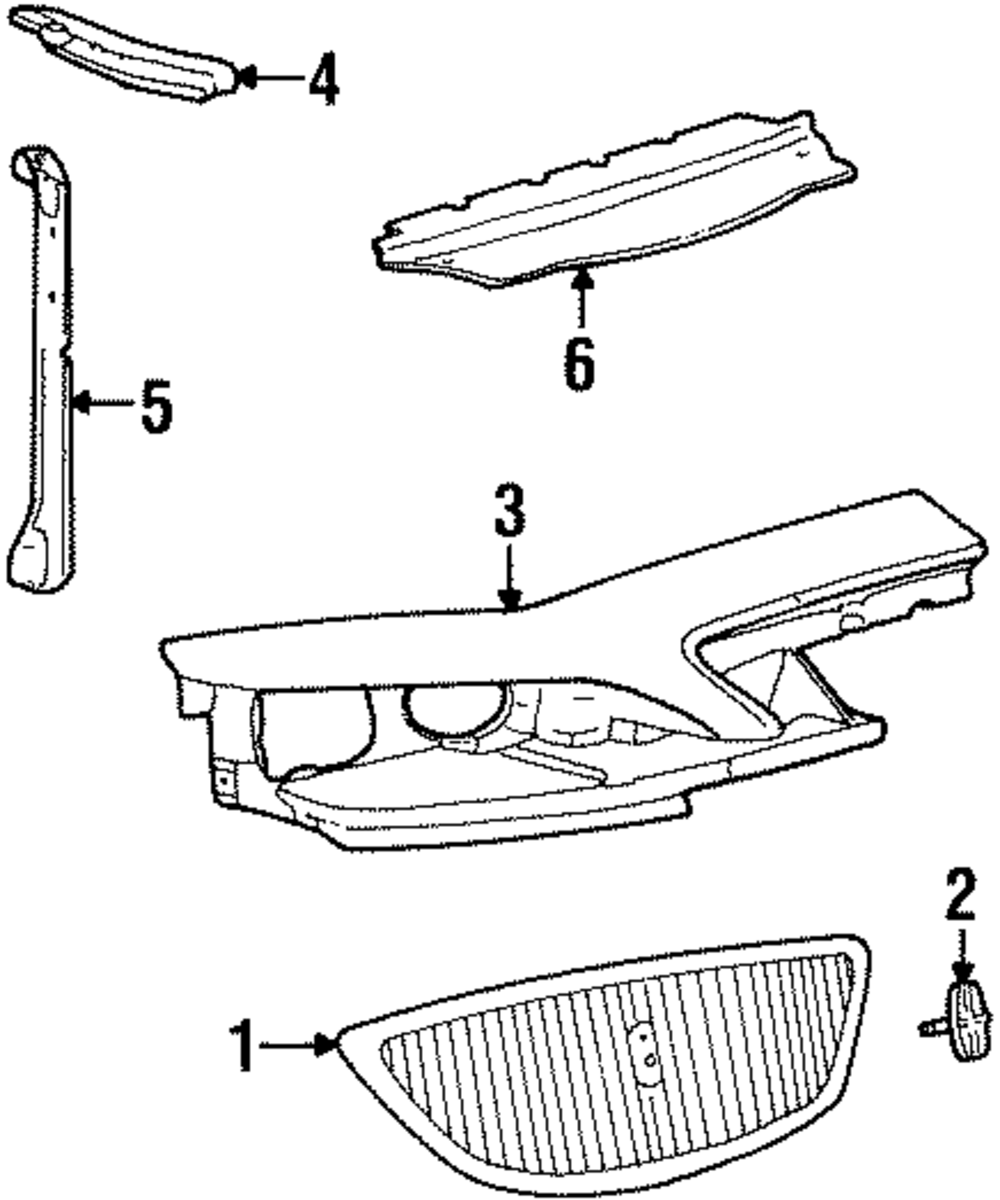 4
6
5
3
2
1